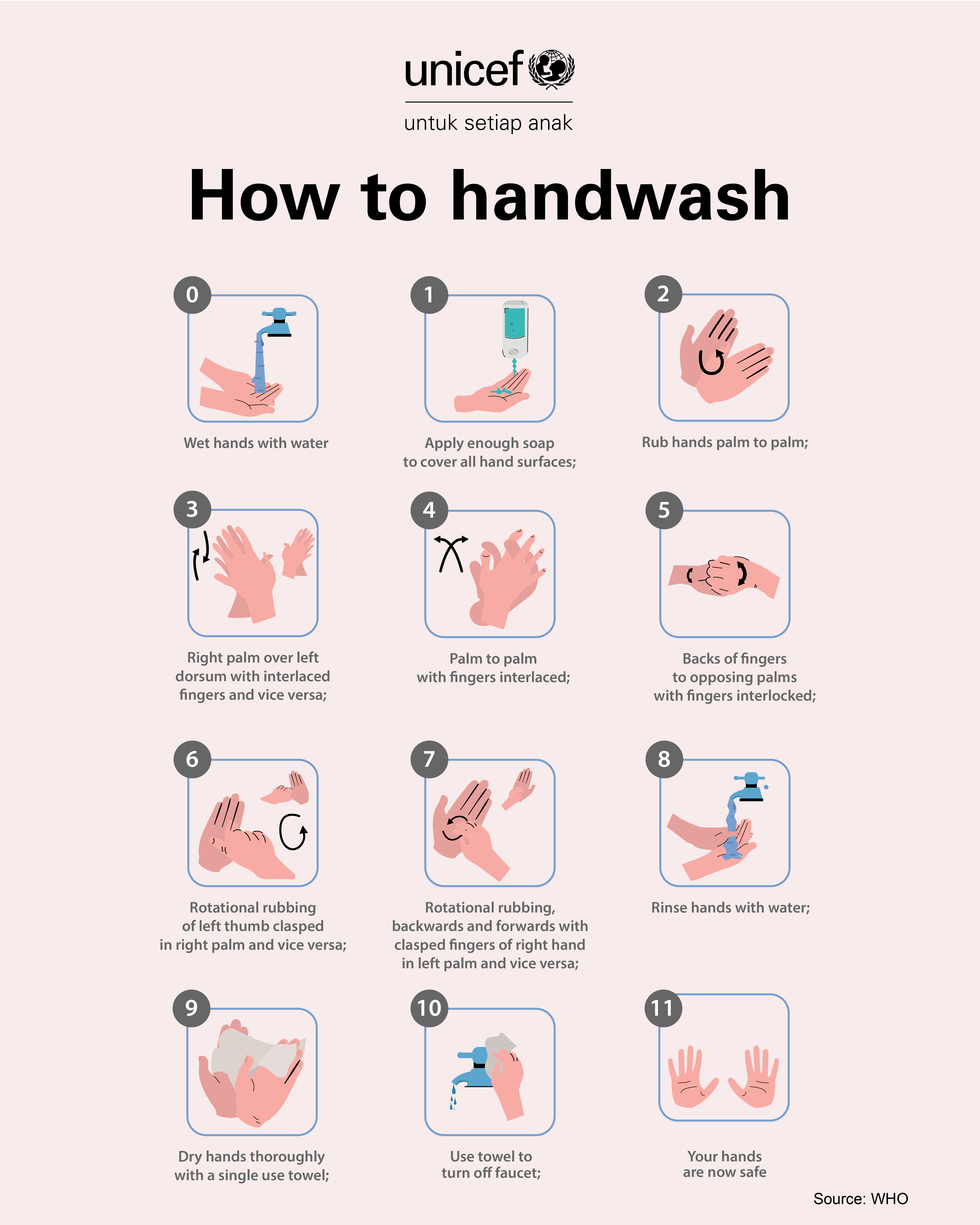 unicef

untuk setiap anak

How to handwash

0
Wet hands with water

1
Apply enough soap to cover all hand surfaces;

2
Rub hands palm to palm;

3
Right palm over left dorsum with interlaced fingers and vice versa;

4
Palm to palm with fingers interlaced;

5
Backs of fingers to opposing palms with fingers interlocked;

6
Rotational rubbing of left thumb clasped in right palm and vice versa;

7
Rotational rubbing, backwards and forwards with clasped fingers of right hand in left palm and vice versa;

8
Rinse hands with water;

9
Dry hands thoroughly with a single use towel;

10
Use towel to turn off faucet;

11
Your hands are now safe

Source: WHO