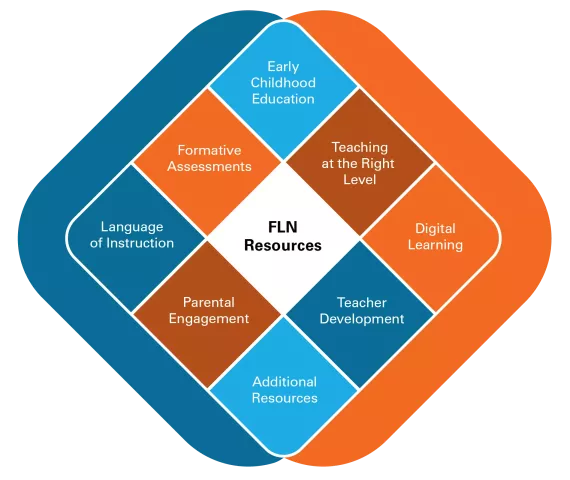 Early Childhood Education

Formative Assessments

Teaching at the Right Level

Language of Instruction

FLN Resources

Digital Learning

Parental Engagement

Teacher Development

Additional Resources